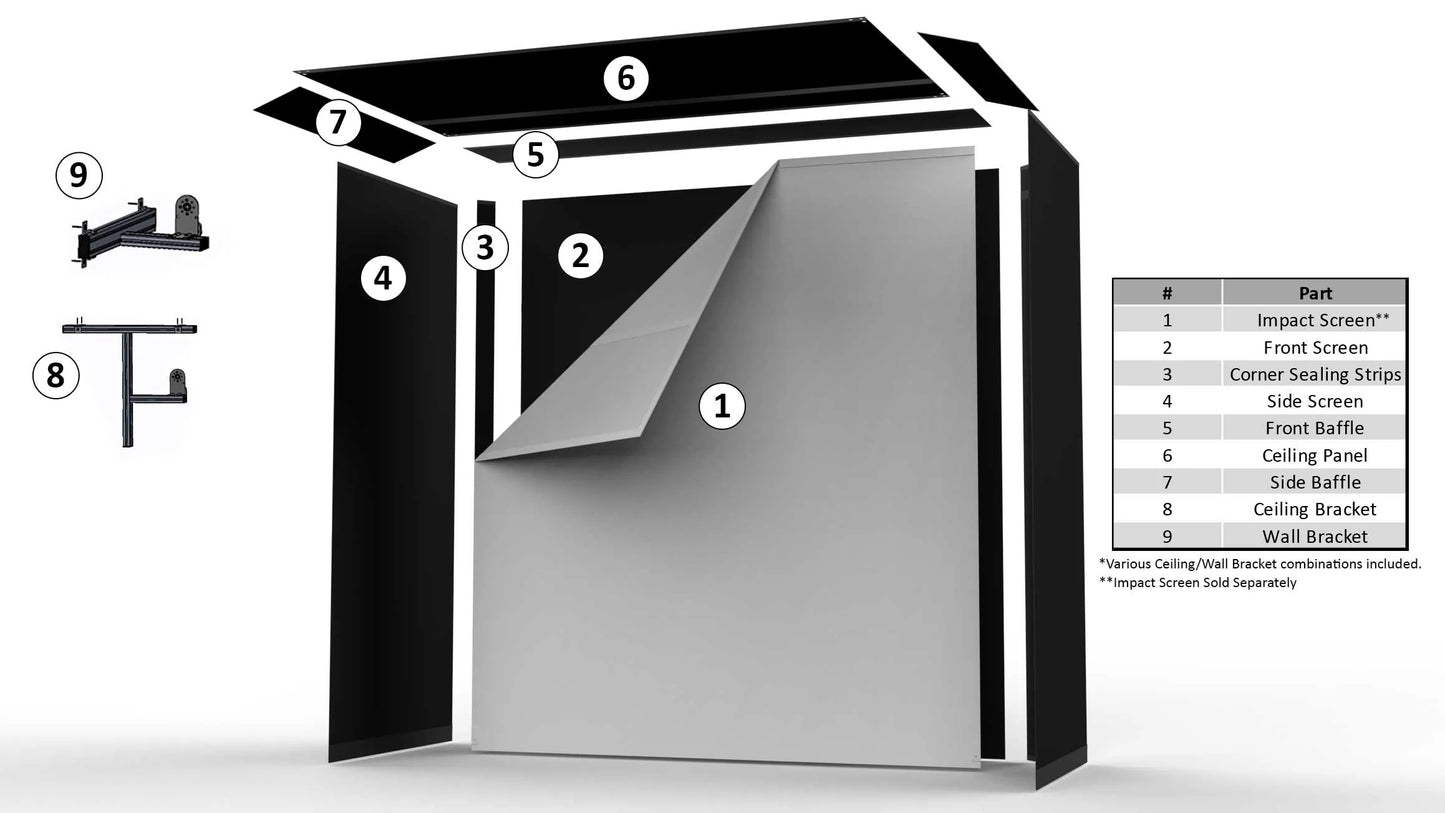 6

7

5

9

3

2

4

8

1

| # | Part |
|---|---|
| 1 | Impact Screen** |
| 2 | Front Screen |
| 3 | Corner Sealing Strips |
| 4 | Side Screen |
| 5 | Front Baffle |
| 6 | Ceiling Panel |
| 7 | Side Baffle |
| 8 | Ceiling Bracket |
| 9 | Wall Bracket |

*Various Ceiling/Wall Bracket combinations included.
**Impact Screen Sold Separately